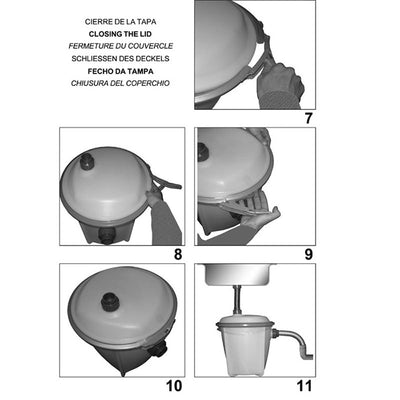 CIERRE DE LA TAPA
CLOSING THE LID
FERMETURE DU COUVERCLE
SCHLIESSEN DES DECKELS
FECHO DA TAMPA
CHIUSURA DEL COPERCHIO

7

8

9

10

11