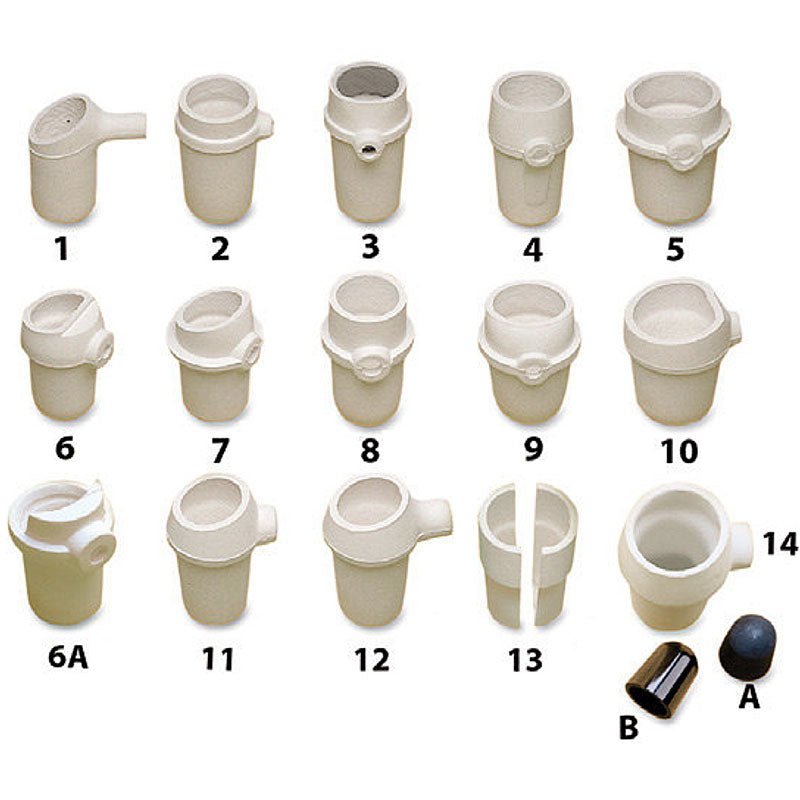 1 2 3 4 5

6 7 8 9 10

6A 11 12 13 14

B A