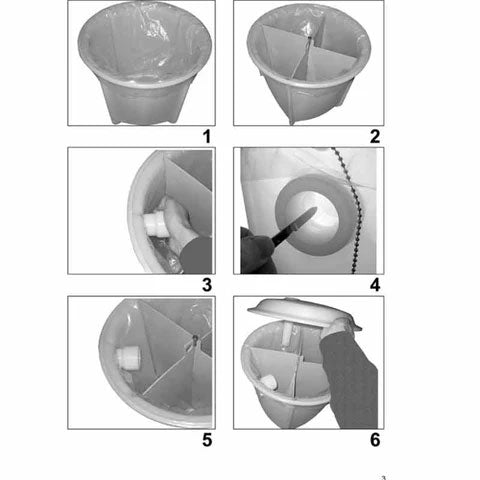 1
2
3
4
5
6
3