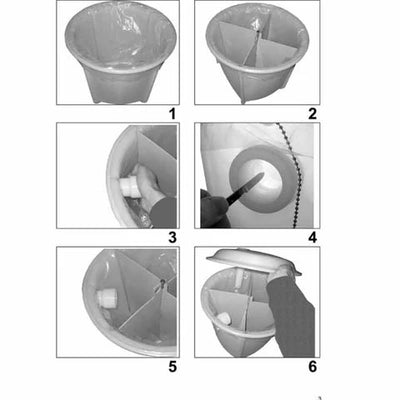 1

2

3

4

5

6