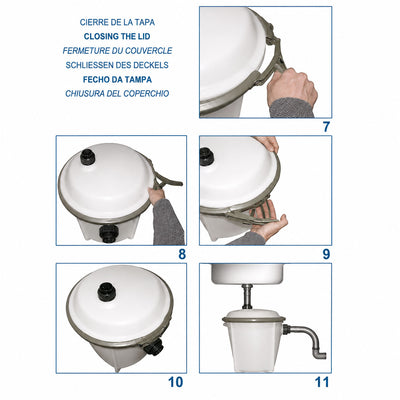 CIERRE DE LA TAPA
CLOSING THE LID
FERMETURE DU COUVERCLE
SCHLIESSEN DES DECKELS
FECHO DA TAMPA
CHIUSURA DEL COPERCHIO

7

8

9

10

11